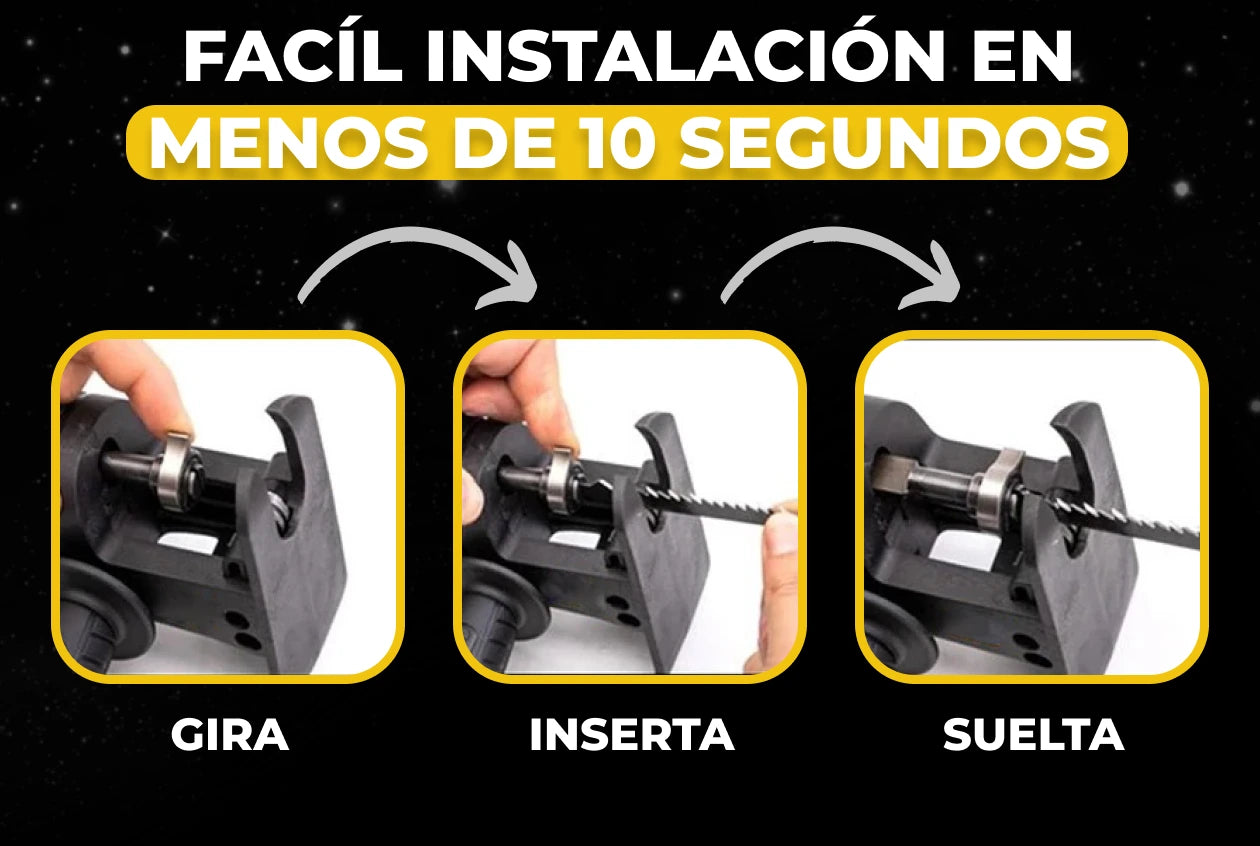 FACÍL INSTALACIÓN EN
MENOS DE 10 SEGUNDOS

GIRA

INSERTA

SUELTA